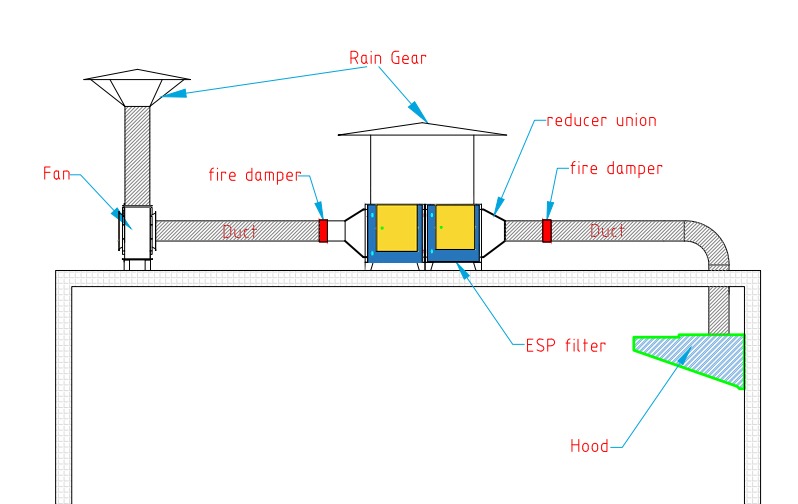 Rain Gear

reducer union

Fan

fire damper

fire damper

Duct

Duct

ESP filter

Hood